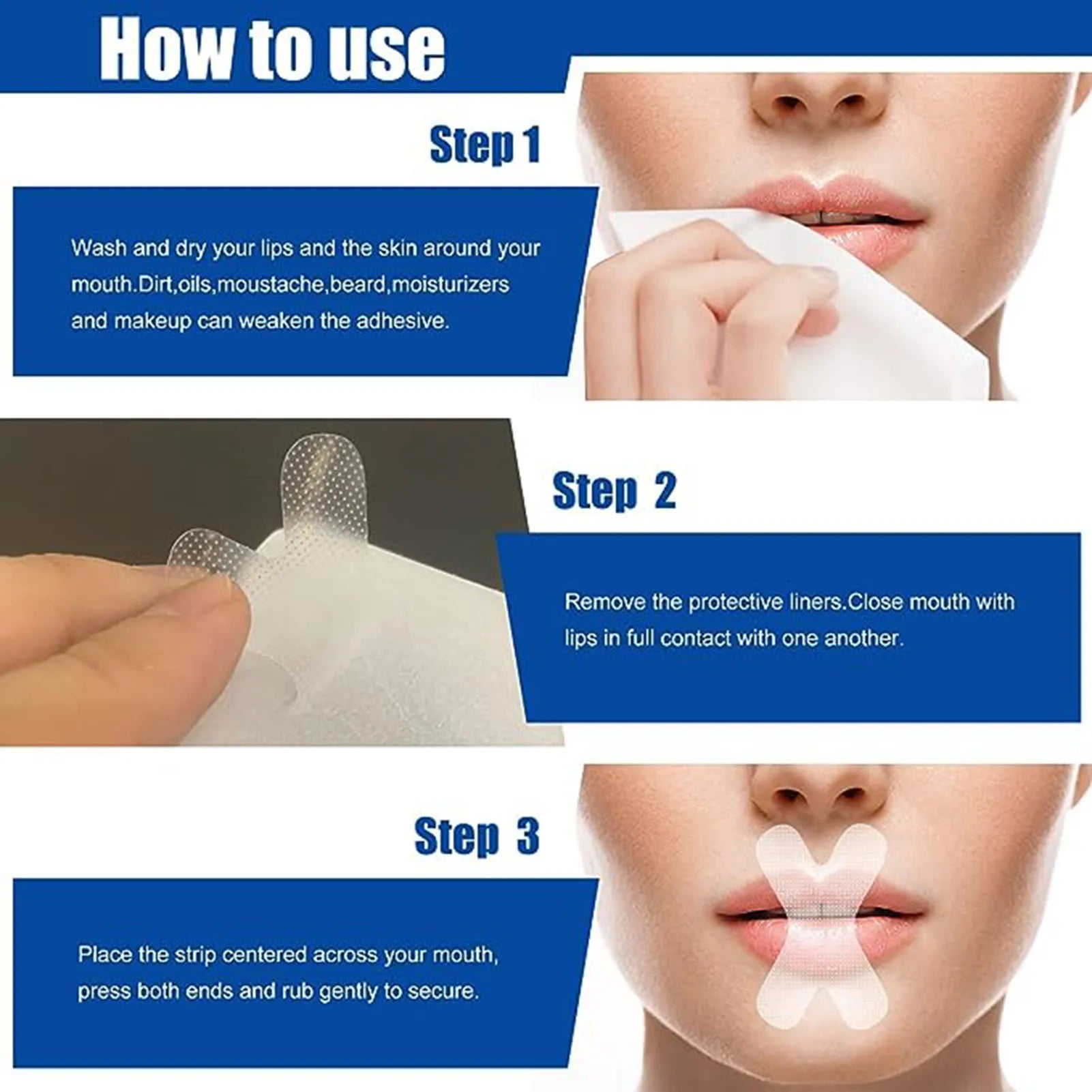 How to use

Step 1

Wash and dry your lips and the skin around your mouth.Dirt,oils,moustache,beard,moisturizers and makeup can weaken the adhesive.

Step 2

Remove the protective liners.Close mouth with lips in full contact with one another.

Step 3

Place the strip centered across your mouth, press both ends and rub gently to secure.